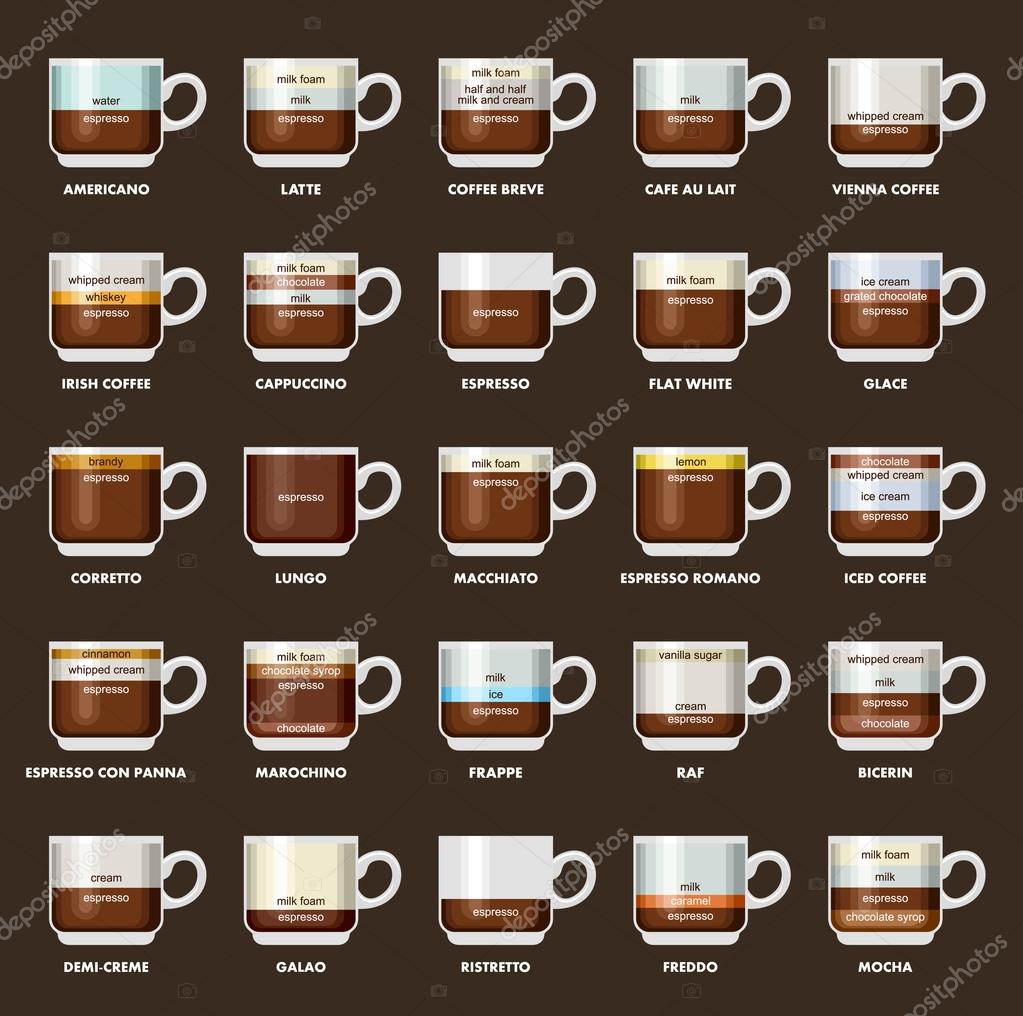 water
espresso
AMERICANO

milk foam
milk
espresso
LATTE

milk foam
half and half milk and cream
espresso
COFFEE BREVE

milk
espresso
CAFE AU LAIT

whipped cream
espresso
VIENNA COFFEE

whipped cream
whiskey
espresso
IRISH COFFEE

milk foam
chocolate
milk
espresso
CAPPUCCINO

espresso
ESPRESSO

milk foam
espresso
FLAT WHITE

ice cream
grated chocolate
espresso
GLACE

brandy
espresso
CORRETTO

espresso
LUNGO

milk foam
espresso
MACCHIATO

lemon
espresso
ESPRESSO ROMANO

chocolate
whipped cream
ice cream
espresso
ICED COFFEE

cinnamon
whipped cream
espresso
ESPRESSO CON PANNA

milk foam
chocolate syrop
espresso
chocolate
MAROCHINO

milk
ice
espresso
FRAPPE

vanilla sugar
cream
espresso
RAF

whipped cream
milk
espresso
chocolate
BICERIN

cream
espresso
DEMI-CREME

milk foam
espresso
GALAO

espresso
RISTRETTO

milk
caramel
espresso
FREDDO

milk foam
milk
espresso
chocolate syrop
MOCHA

depositphotos