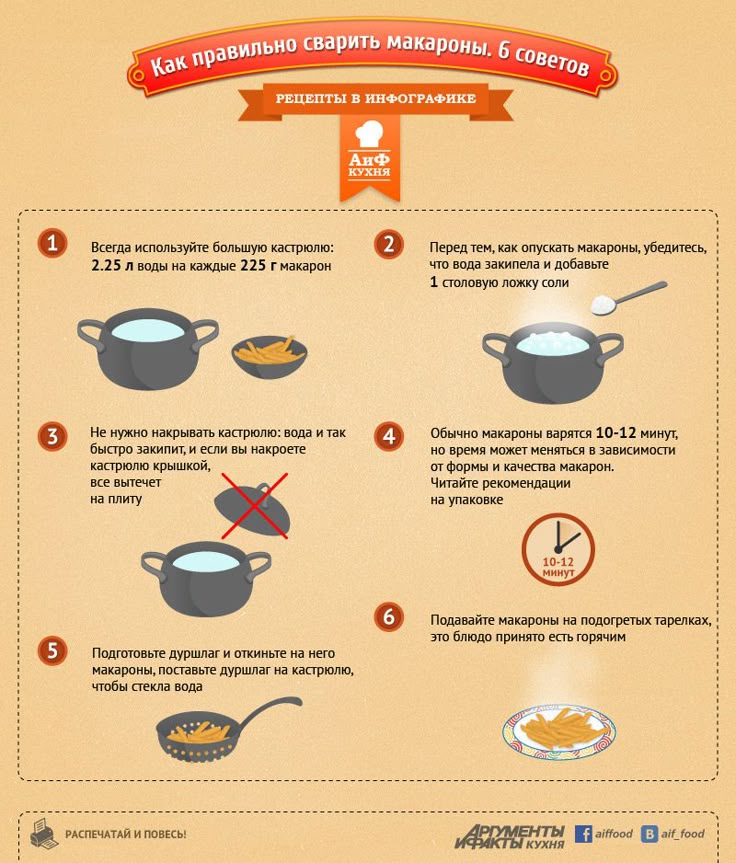 Как правильно сварить макароны. 6 советов

РЕЦЕПТЫ В ИНФОГРАФИКЕ

АиФ КУХНЯ

1 Всегда используйте большую кастрюлю: 2.25 л воды на каждые 225 г макарон

2 Перед тем, как опускать макароны, убедитесь, что вода закипела и добавьте 1 столовую ложку соли

3 Не нужно накрывать кастрюлю: вода и так быстро закипит, и если вы накроете кастрюлю крышкой, все вытечет на плиту

4 Обычно макароны варятся 10-12 минут, но время может меняться в зависимости от формы и качества макарон. Читайте рекомендации на упаковке

10-12 минут

5 Подготовьте дуршлаг и откиньте на него макароны, поставьте дуршлаг на кастрюлю, чтобы стекла вода

6 Подавайте макароны на подогретых тарелках, это блюдо принято есть горячим

РАСПЕЧАТАЙ И ПОВЕСЬ!

АРГУМЕНТЫ И ФАКТЫ КУХНЯ

aiffood

aif_food