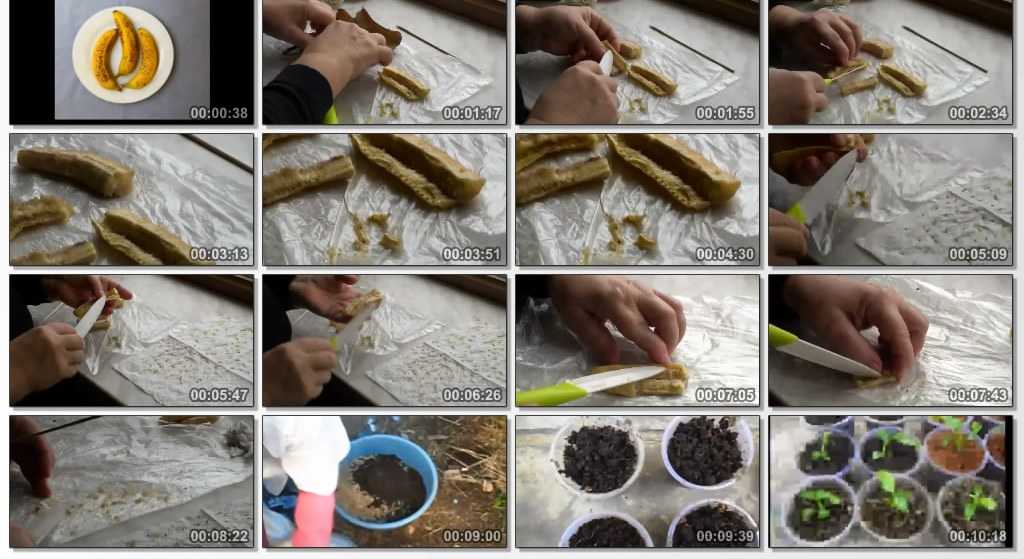 00:00:38
00:01:17
00:01:55
00:02:34
00:03:13
00:03:51
00:04:30
00:05:09
00:05:47
00:06:26
00:07:05
00:07:43
00:08:22
00:09:00
00:09:39
00:10:18